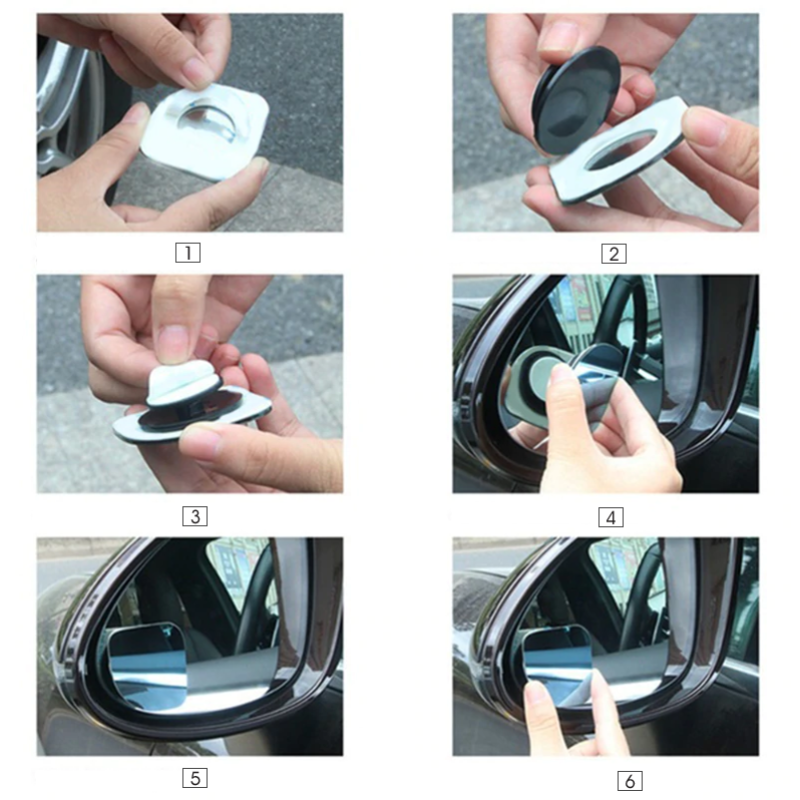 1

2

3

4

5

6