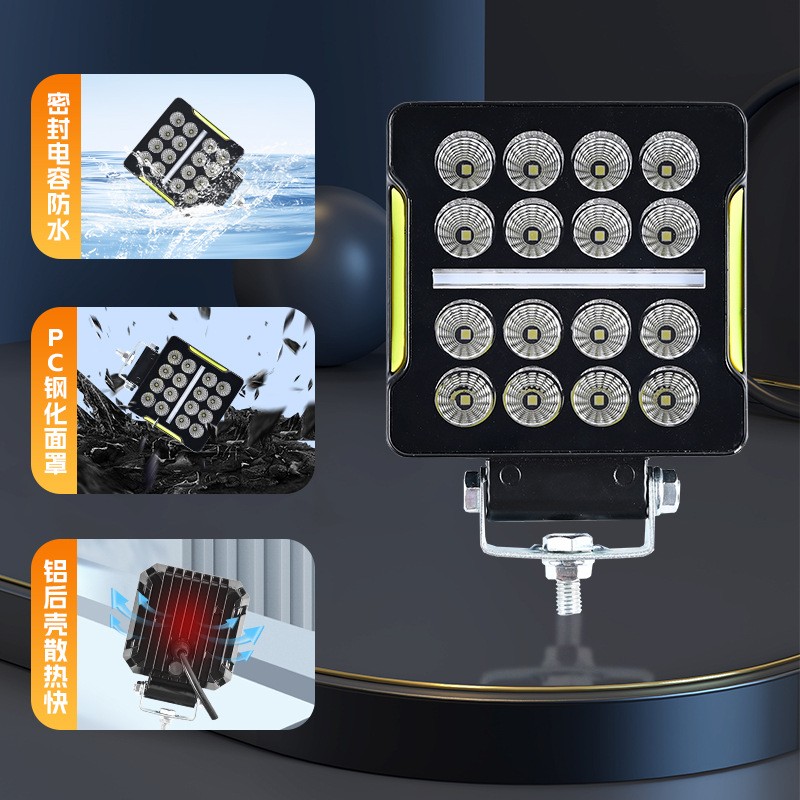 密封电容防水

PC钢化面罩

铝后壳散热快