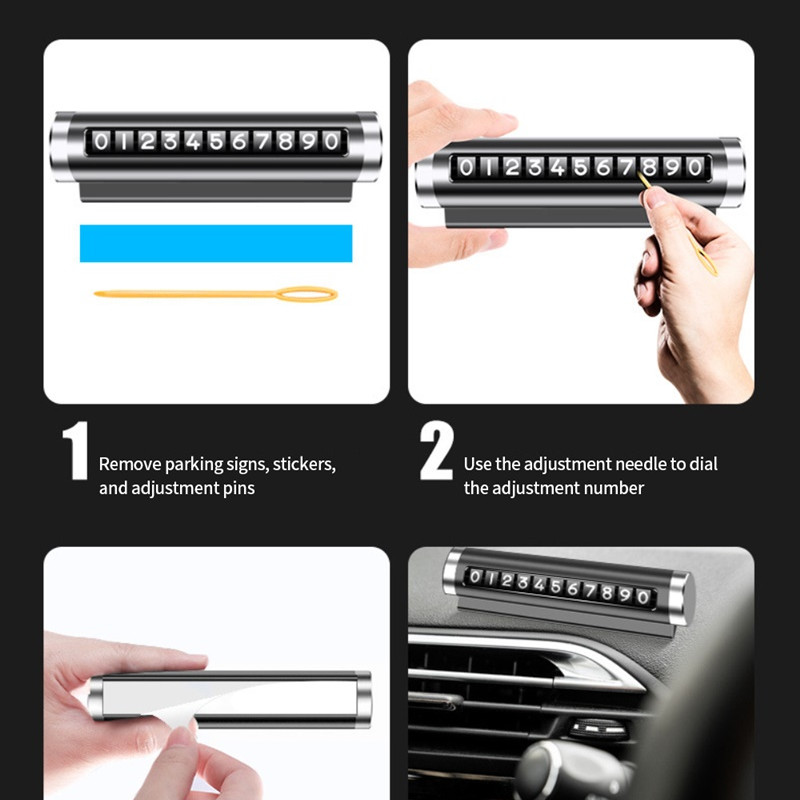 01234567890

01234567890

1 Remove parking signs, stickers, and adjustment pins

2 Use the adjustment needle to dial the adjustment number

01234567890