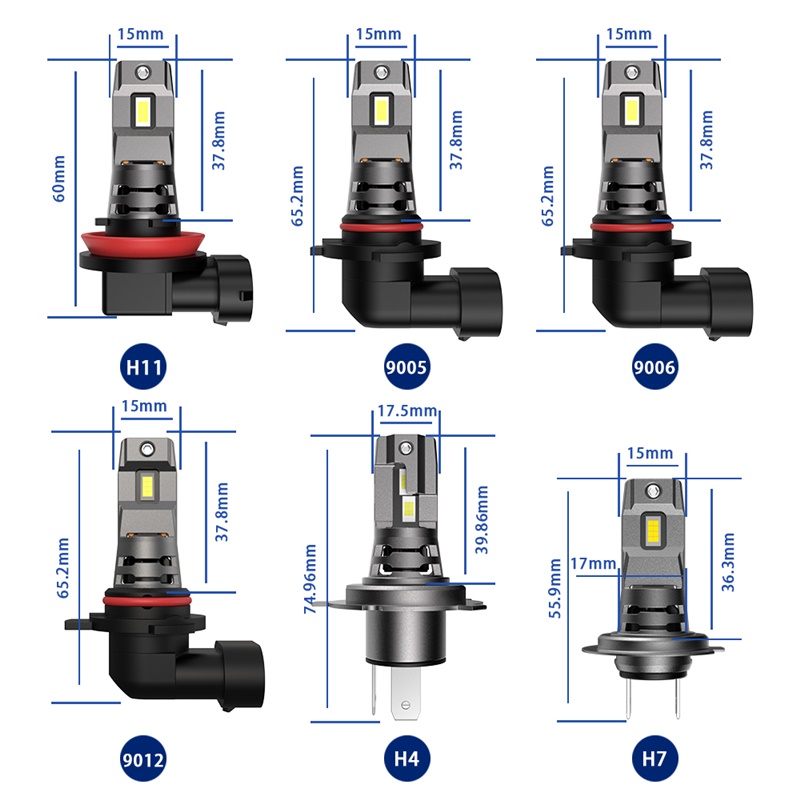 15mm
60mm
37.8mm
H11

15mm
65.2mm
37.8mm
9005

15mm
65.2mm
37.8mm
9006

15mm
65.2mm
37.8mm
9012

17.5mm
74.96mm
39.86mm
H4

15mm
17mm
55.9mm
36.3mm
H7