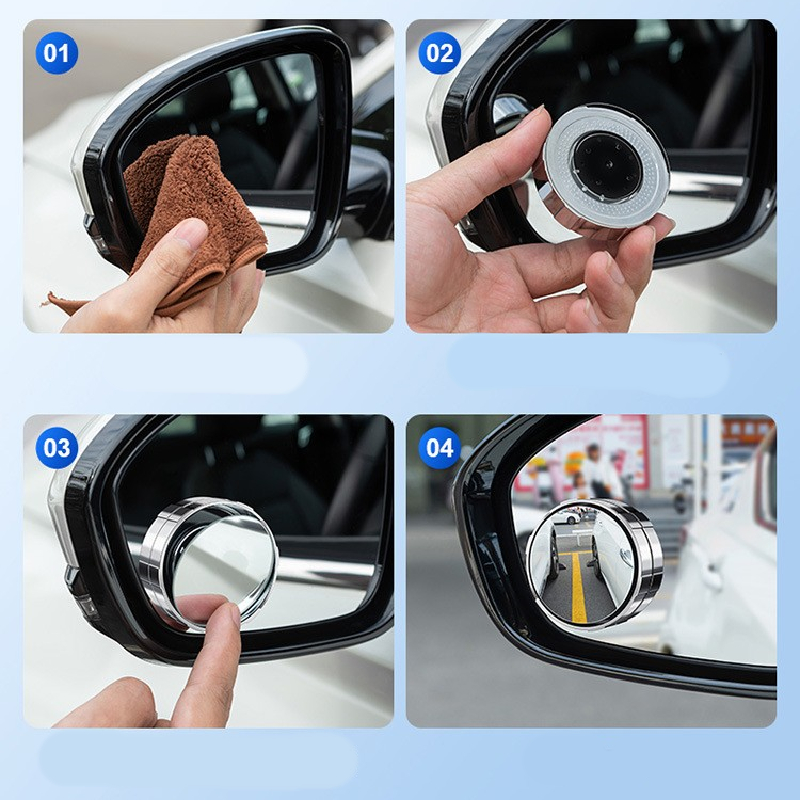 01

02

03

04